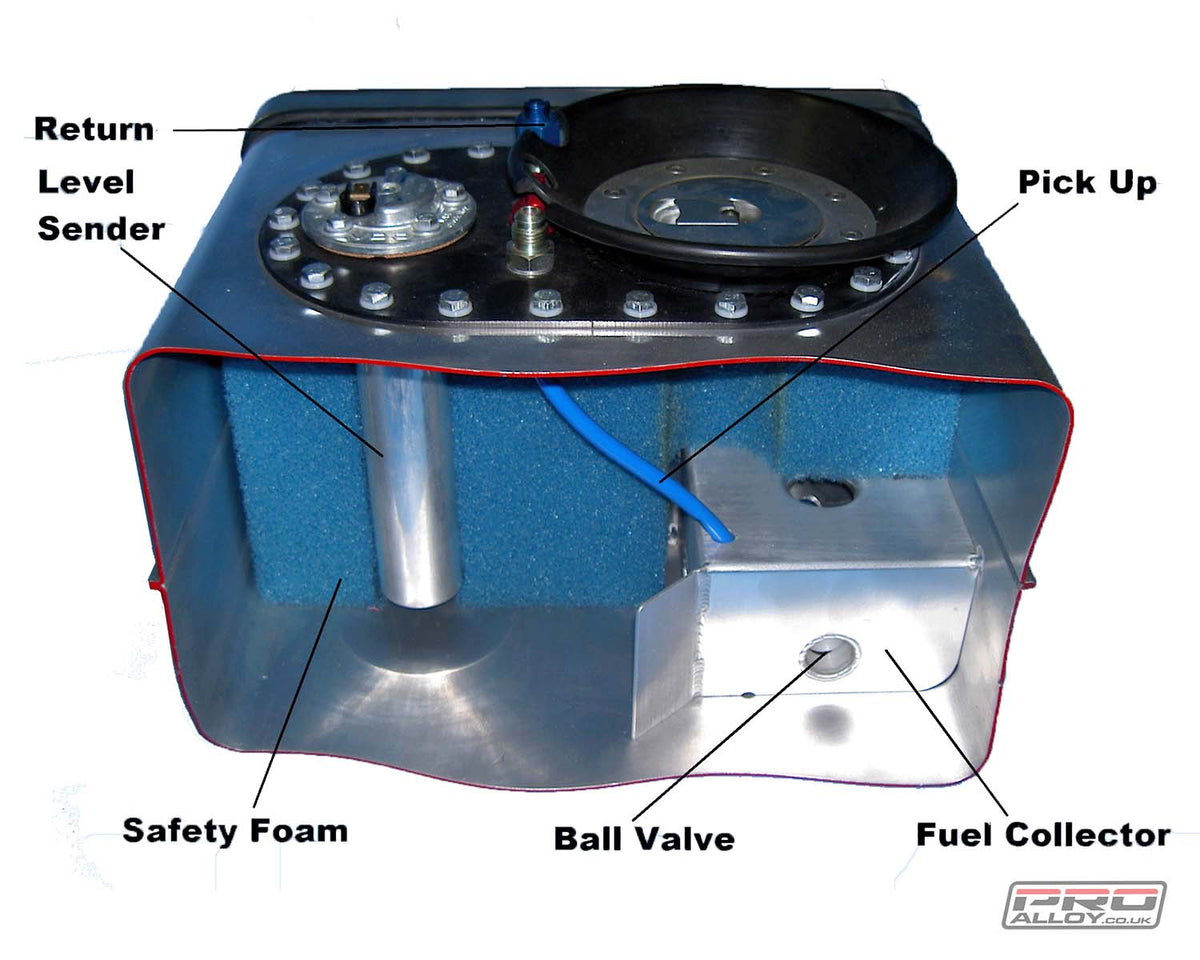 Return

Level Sender

Pick Up

Safety Foam

Ball Valve

Fuel Collector

PRO ALLOY.CO.UK